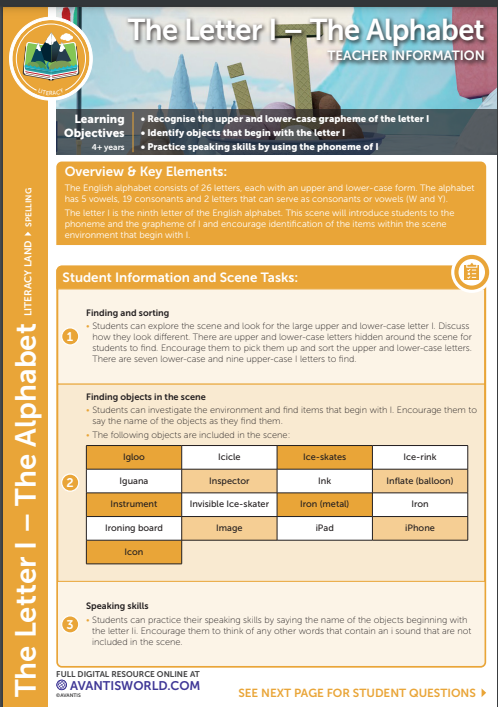 LITERACY

The Letter I – The Alphabet
TEACHER INFORMATION

Learning Objectives
4+ years

• Recognise the upper and lower-case grapheme of the letter I
• Identify objects that begin with the letter I
• Practice speaking skills by using the phoneme of I

The Letter I – The Alphabet LITERACY LAND ▸ SPELLING

Overview & Key Elements:
The English alphabet consists of 26 letters, each with an upper and lower-case form. The alphabet has 5 vowels, 19 consonants and 2 letters that can serve as consonants or vowels (W and Y).
The letter I is the ninth letter of the English alphabet. This scene will introduce students to the phoneme and the grapheme of I and encourage identification of the items within the scene environment that begin with I.

Student Information and Scene Tasks:

1
Finding and sorting
• Students can explore the scene and look for the large upper and lower-case letter I. Discuss how they look different. There are upper and lower-case letters hidden around the scene for students to find. Encourage them to pick them up and sort the upper and lower-case letters. There are seven lower-case and nine upper-case I letters to find.

2
Finding objects in the scene
• Students can investigate the environment and find items that begin with I. Encourage them to say the name of the objects as they find them.
• The following objects are included in the scene:

| Igloo | Icicle | Ice-skates | Ice-rink |
|---|---|---|---|
| Iguana | Inspector | Ink | Inflate (balloon) |
| Instrument | Invisible Ice-skater | Iron (metal) | Iron |
| Ironing board | Image | iPad | iPhone |
| Icon | | | |

3
Speaking skills
• Students can practice their speaking skills by saying the name of the objects beginning with the letter Ii. Encourage them to think of any other words that contain an i sound that are not included in the scene.

FULL DIGITAL RESOURCE ONLINE AT
AVANTISWORLD.COM
©AVANTIS

SEE NEXT PAGE FOR STUDENT QUESTIONS ▸